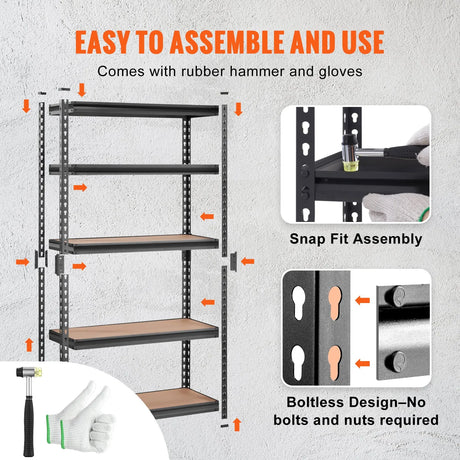 EASY TO ASSEMBLE AND USE

Comes with rubber hammer and gloves

Snap Fit Assembly

Boltless Design–No bolts and nuts required