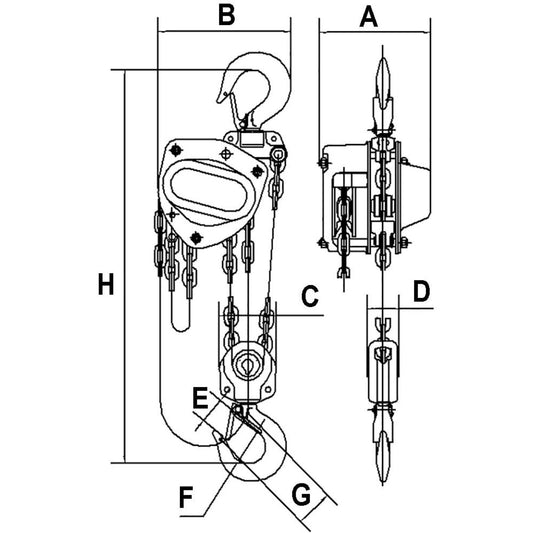 B
A
H
C
D
E
F
G