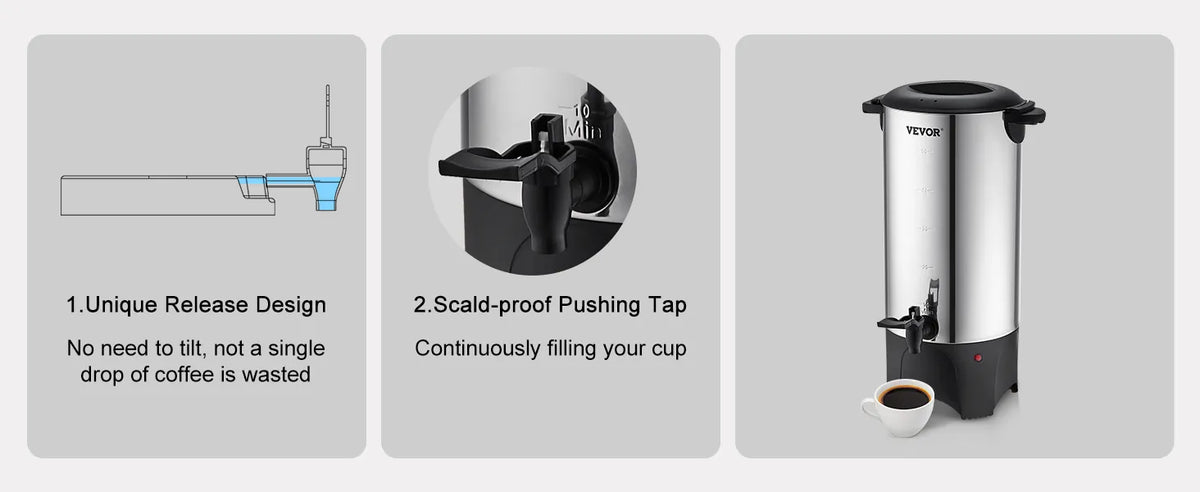 1.Unique Release Design

No need to tilt, not a single drop of coffee is wasted

10
Min

2.Scald-proof Pushing Tap

Continuously filling your cup

VEVOR