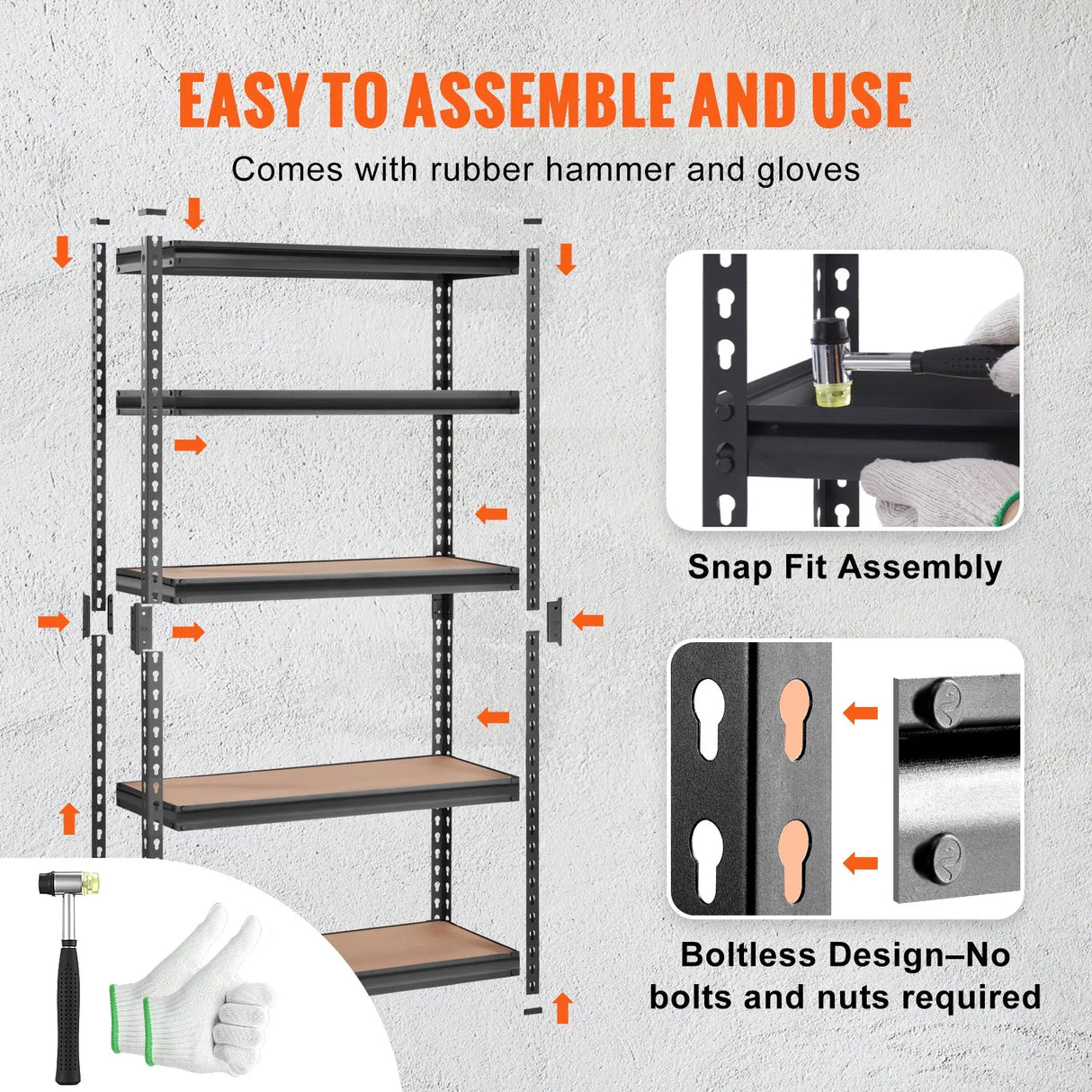 EASY TO ASSEMBLE AND USE

Comes with rubber hammer and gloves

Snap Fit Assembly

Boltless Design–No bolts and nuts required